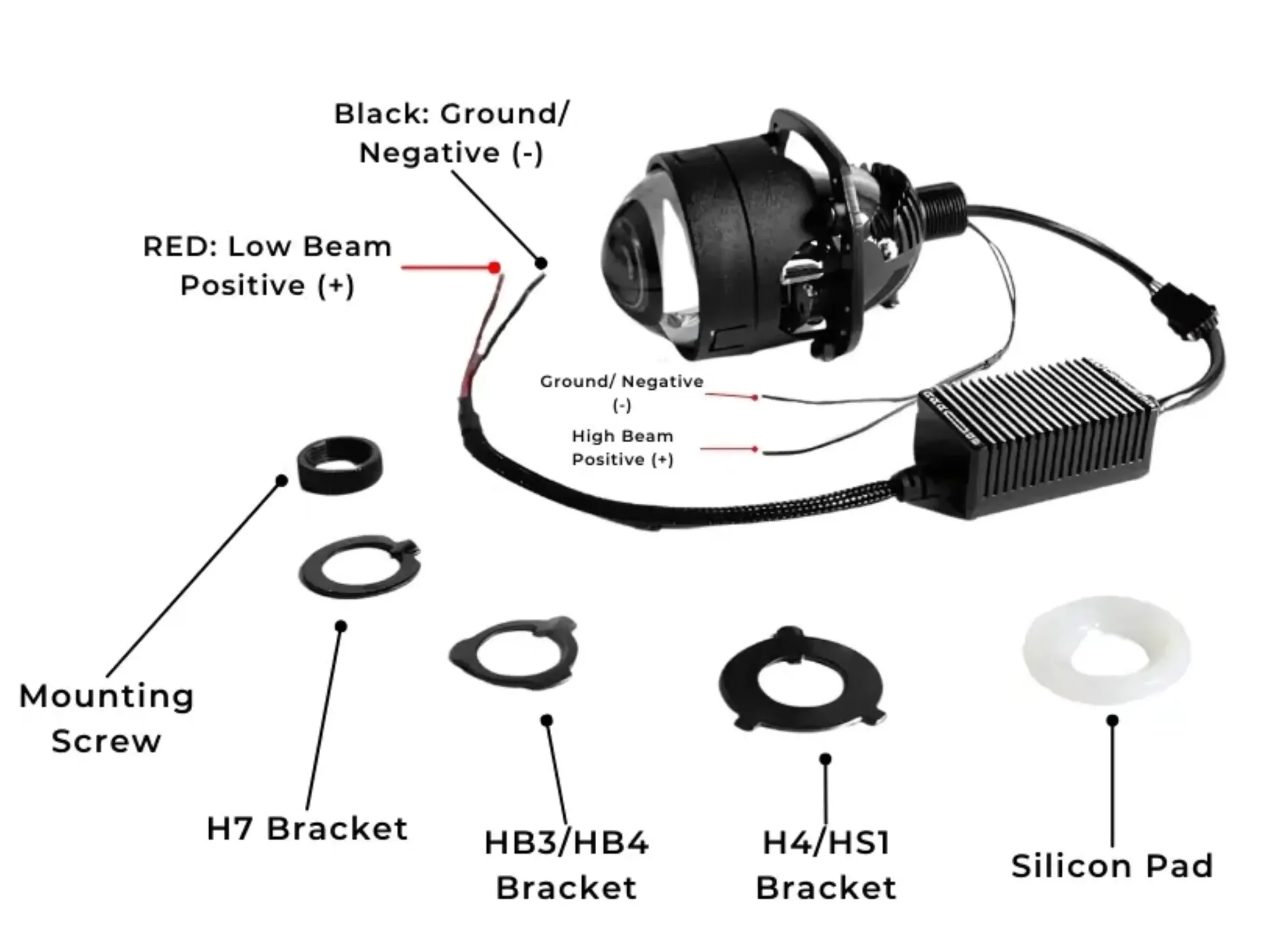 Black: Ground/ Negative (-)

RED: Low Beam Positive (+)

Ground/ Negative (-)

High Beam Positive (+)

Mounting Screw

H7 Bracket

HB3/HB4 Bracket

H4/HS1 Bracket

Silicon Pad